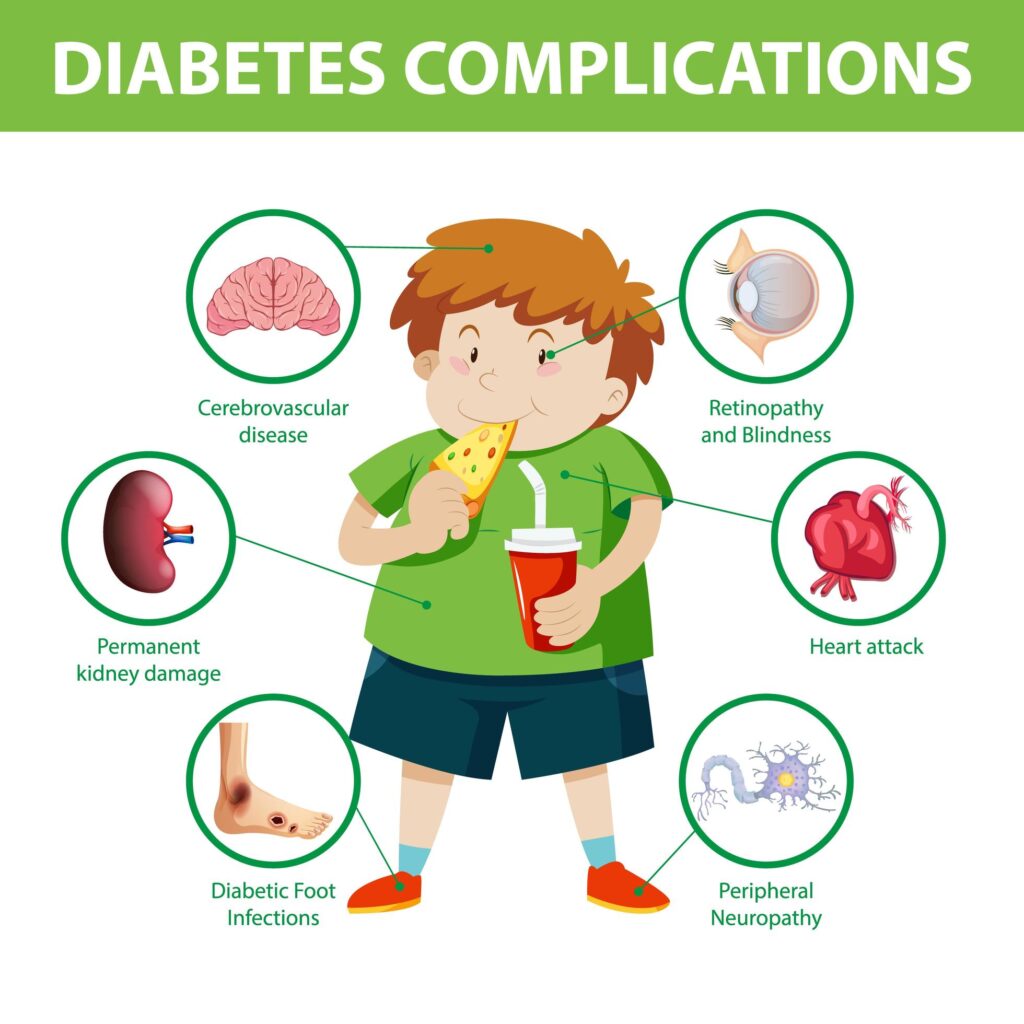 DIABETES COMPLICATIONS

Cerebrovascular disease

Retinopathy and Blindness

Permanent kidney damage

Heart attack

Diabetic Foot Infections

Peripheral Neuropathy